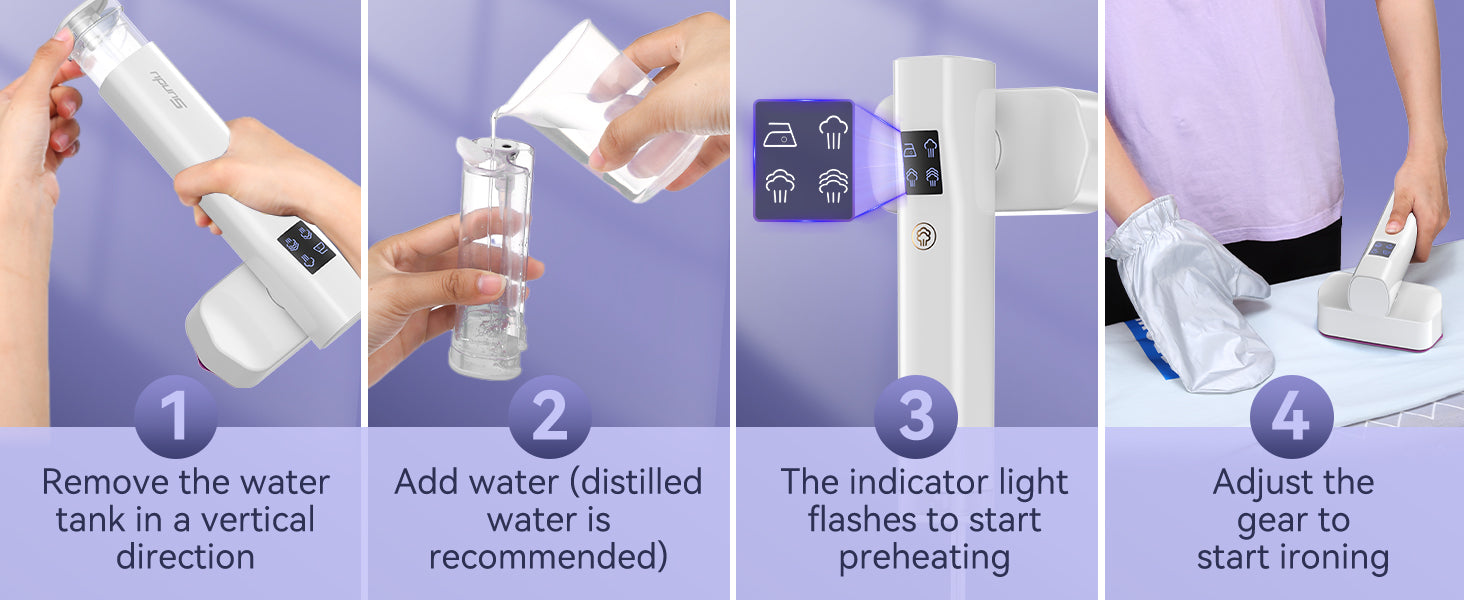 Sundu

1
Remove the water tank in a vertical direction

2
Add water (distilled water is recommended)

3
The indicator light flashes to start preheating

4
Adjust the gear to start ironing