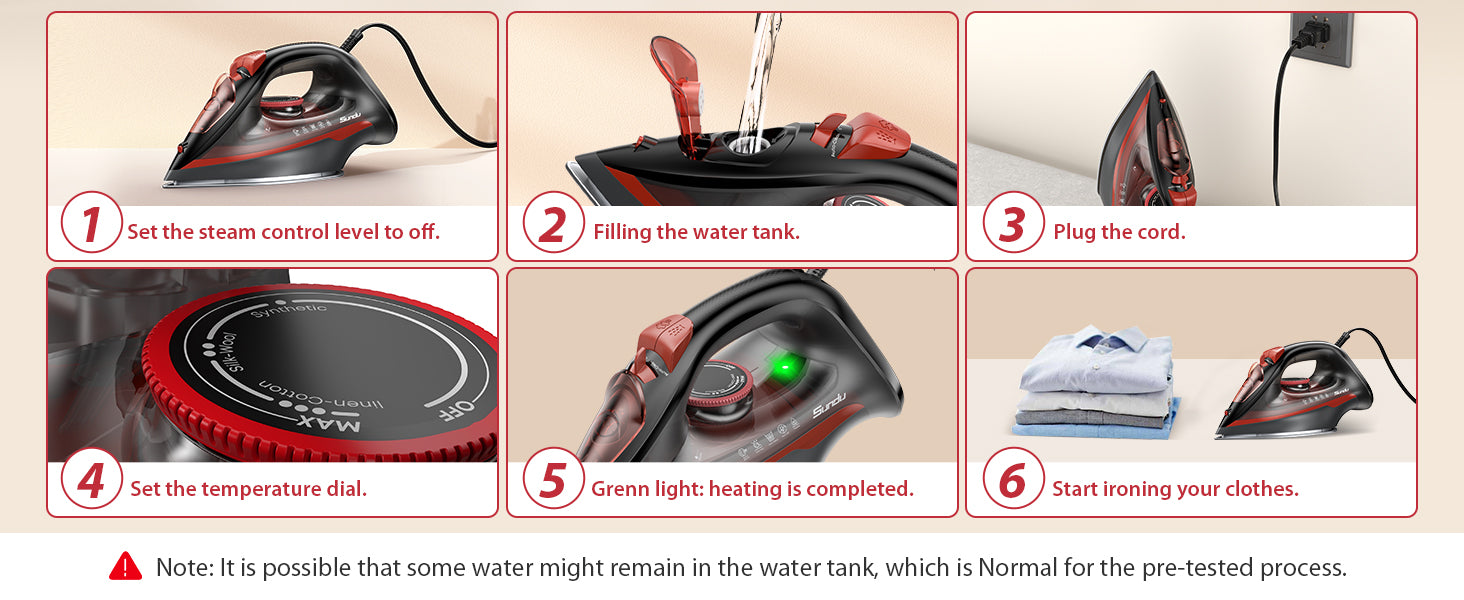 Sundu

1 Set the steam control level to off.

2 Filling the water tank.

3 Plug the cord.

Synthetic
Silk-Wool
linen-Cotton
MAX
OFF

4 Set the temperature dial.

Sundu

5 Grenn light: heating is completed.

Sundu

6 Start ironing your clothes.

Note: It is possible that some water might remain in the water tank, which is Normal for the pre-tested process.